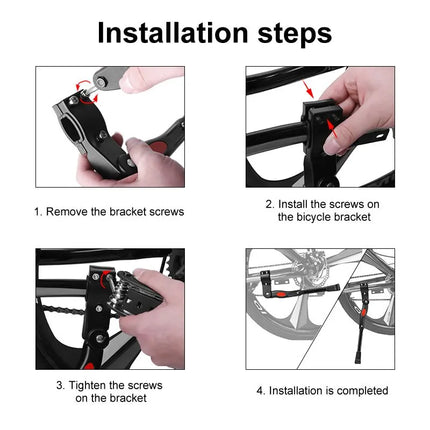 Installation steps

1. Remove the bracket screws

2. Install the screws on the bicycle bracket

3. Tighten the screws on the bracket

4. Installation is completed