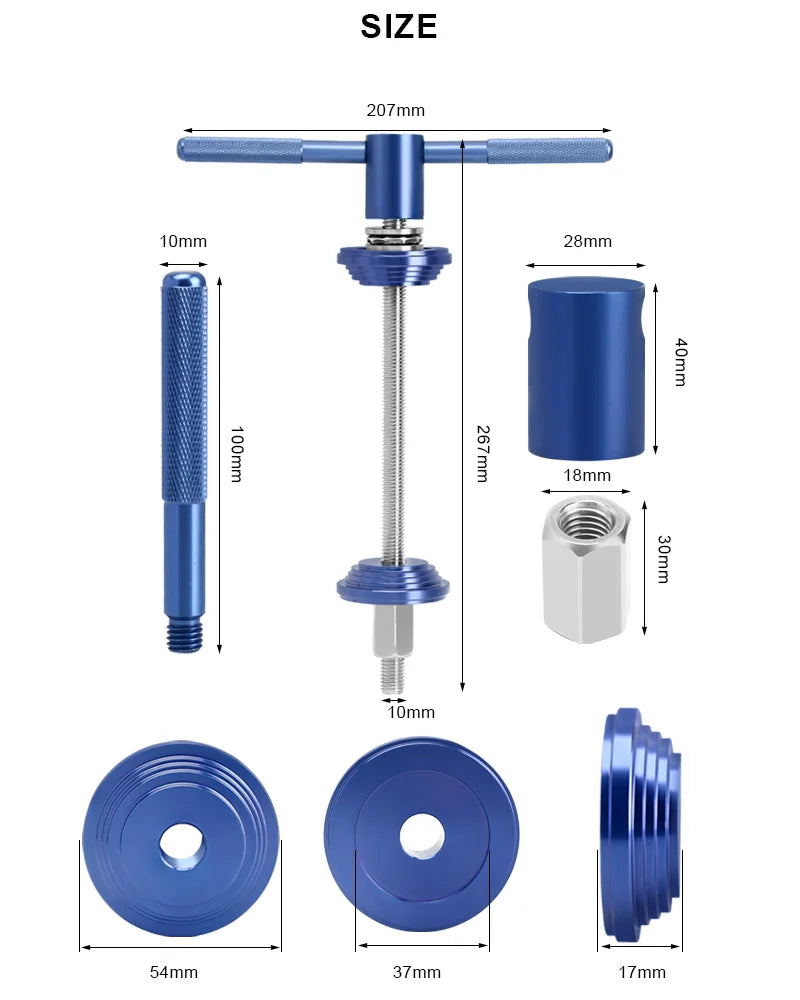 SIZE

207mm

10mm

100mm

267mm

28mm

40mm

18mm

30mm

10mm

54mm

37mm

17mm